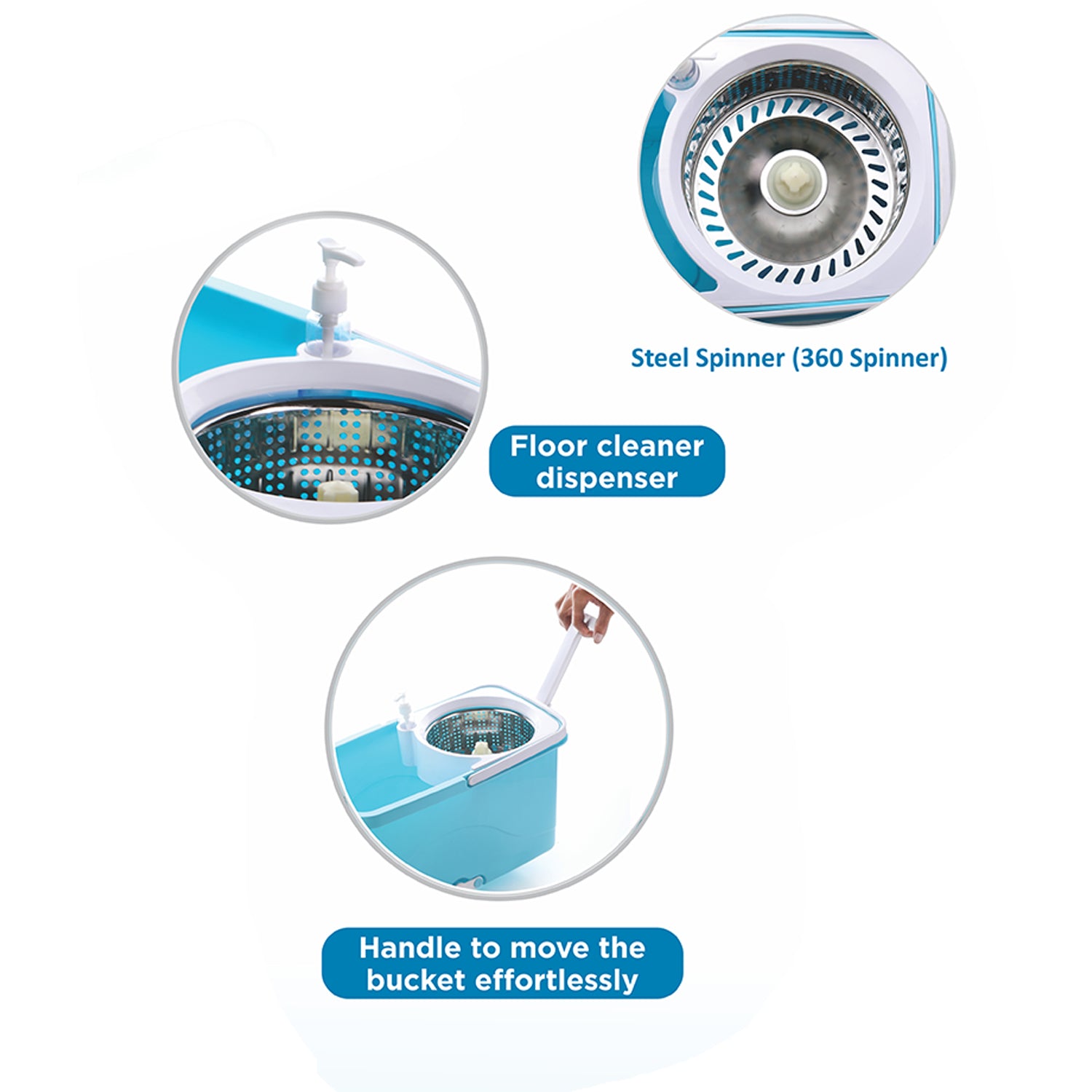 Steel Spinner (360 Spinner)

Floor cleaner dispenser

Handle to move the bucket effortlessly