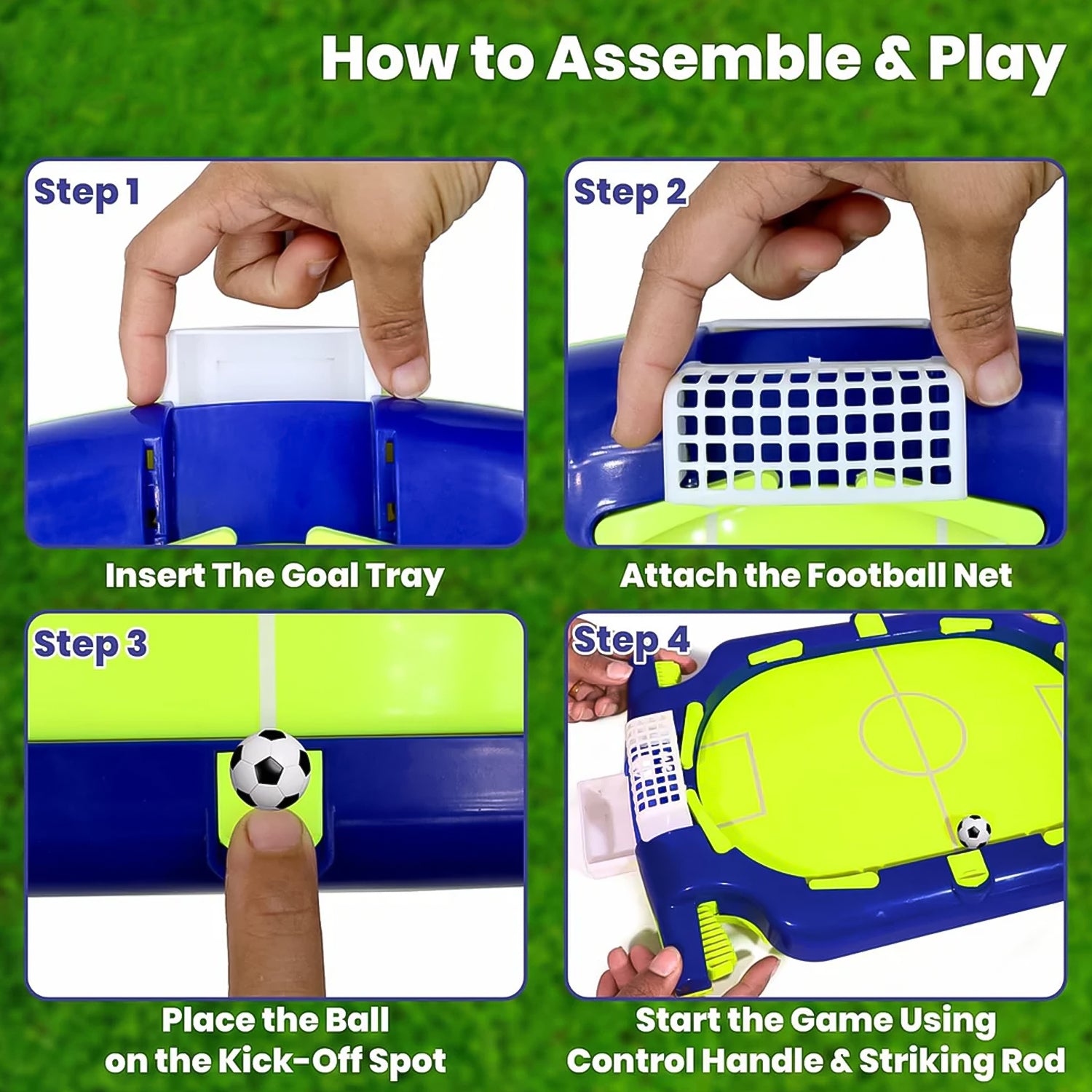 How to Assemble & Play

Step 1

Insert The Goal Tray

Step 2

Attach the Football Net

Step 3

Place the Ball on the Kick-Off Spot

Step 4

Start the Game Using Control Handle & Striking Rod