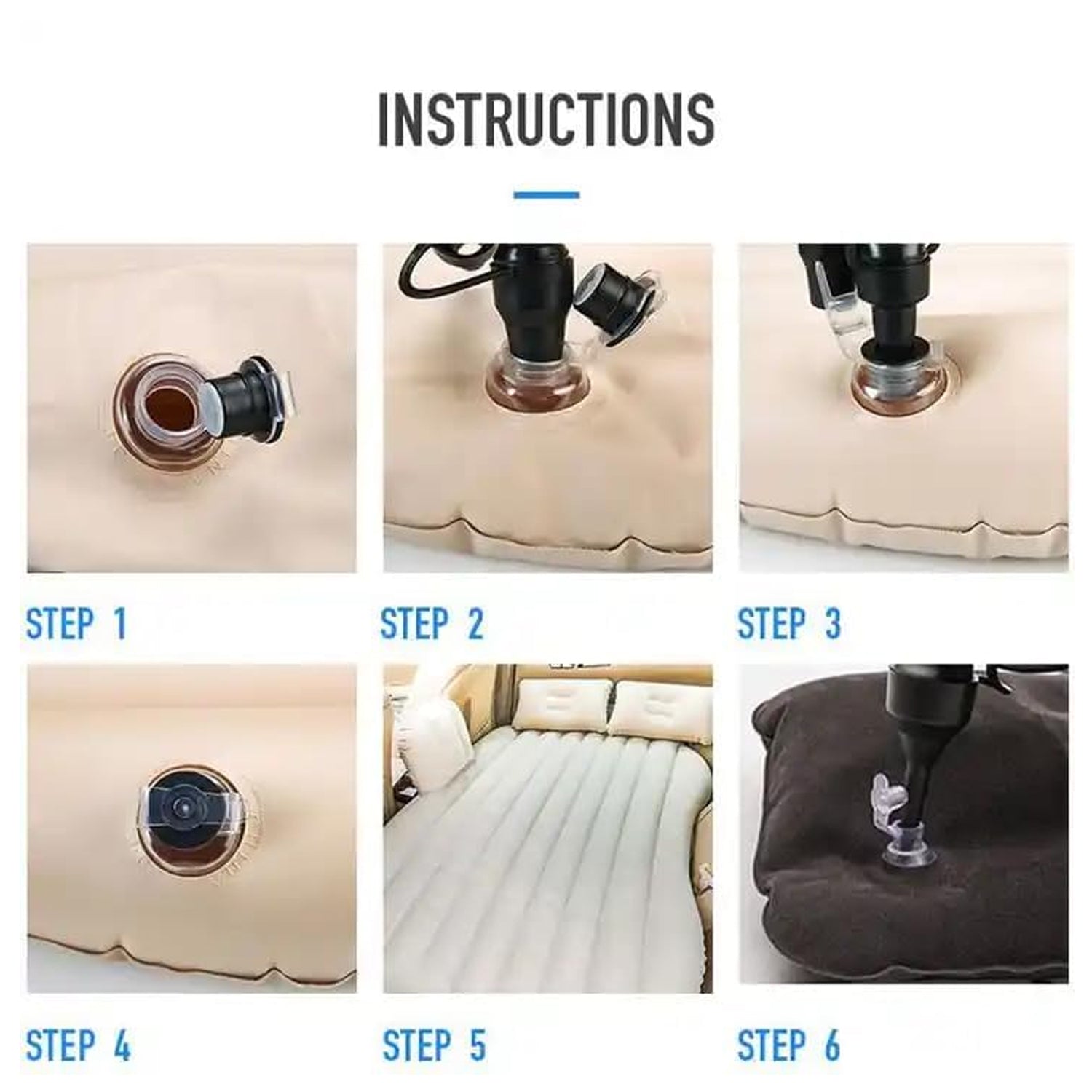 INSTRUCTIONS

STEP 1

STEP 2

STEP 3

STEP 4

STEP 5

STEP 6