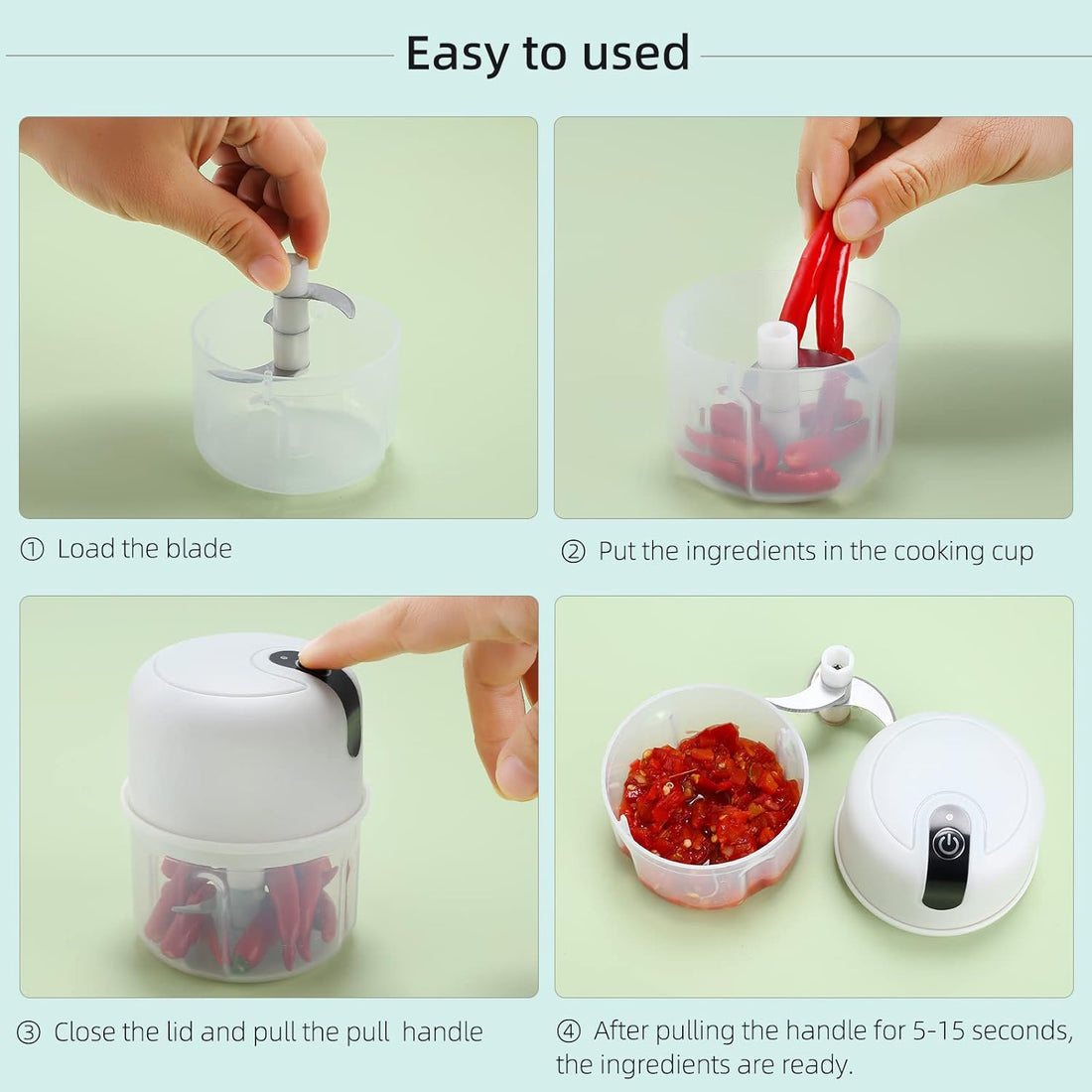 Easy to used

① Load the blade

② Put the ingredients in the cooking cup

③ Close the lid and pull the pull handle

④ After pulling the handle for 5-15 seconds, the ingredients are ready.