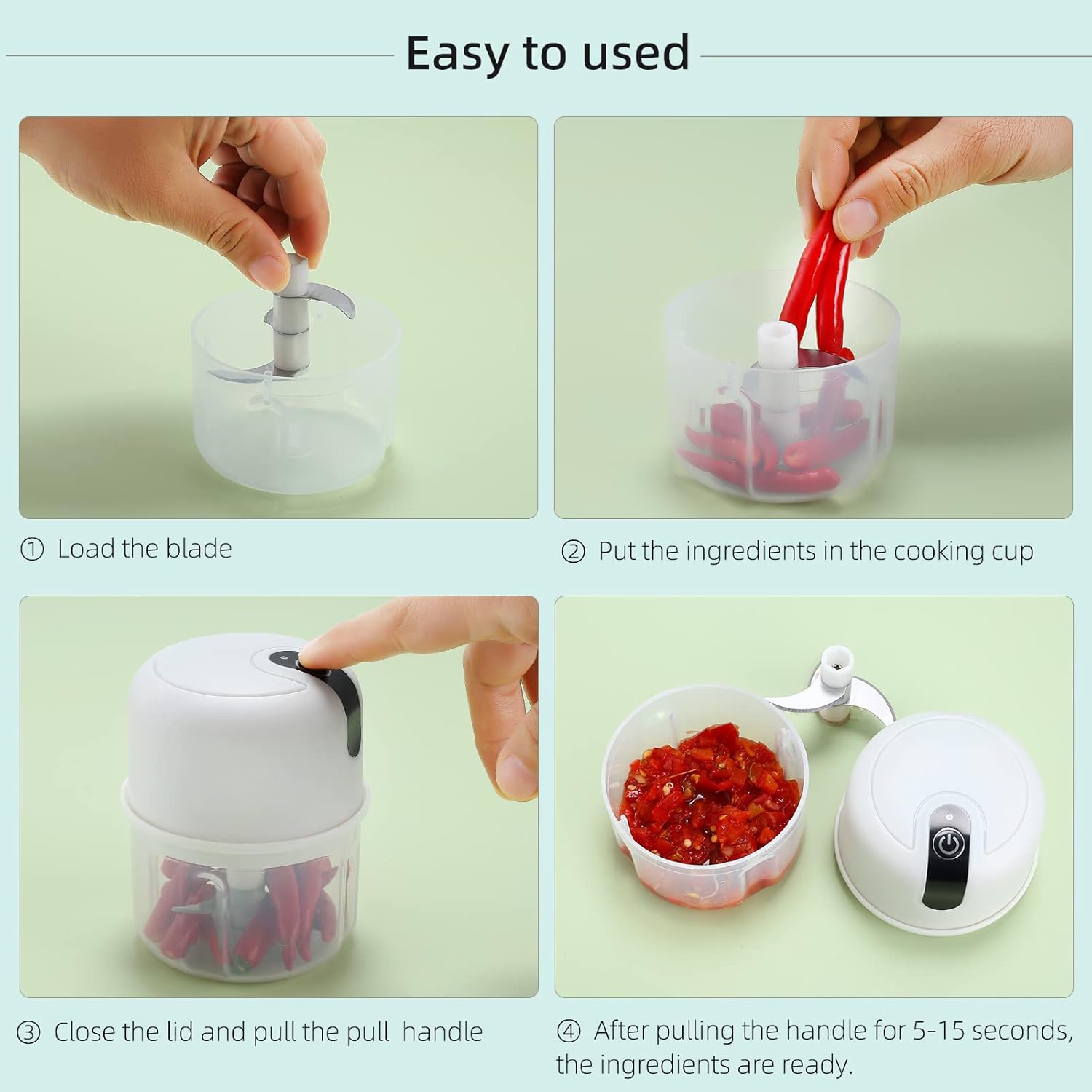 Easy to used

① Load the blade

② Put the ingredients in the cooking cup

③ Close the lid and pull the pull handle

④ After pulling the handle for 5-15 seconds, the ingredients are ready.