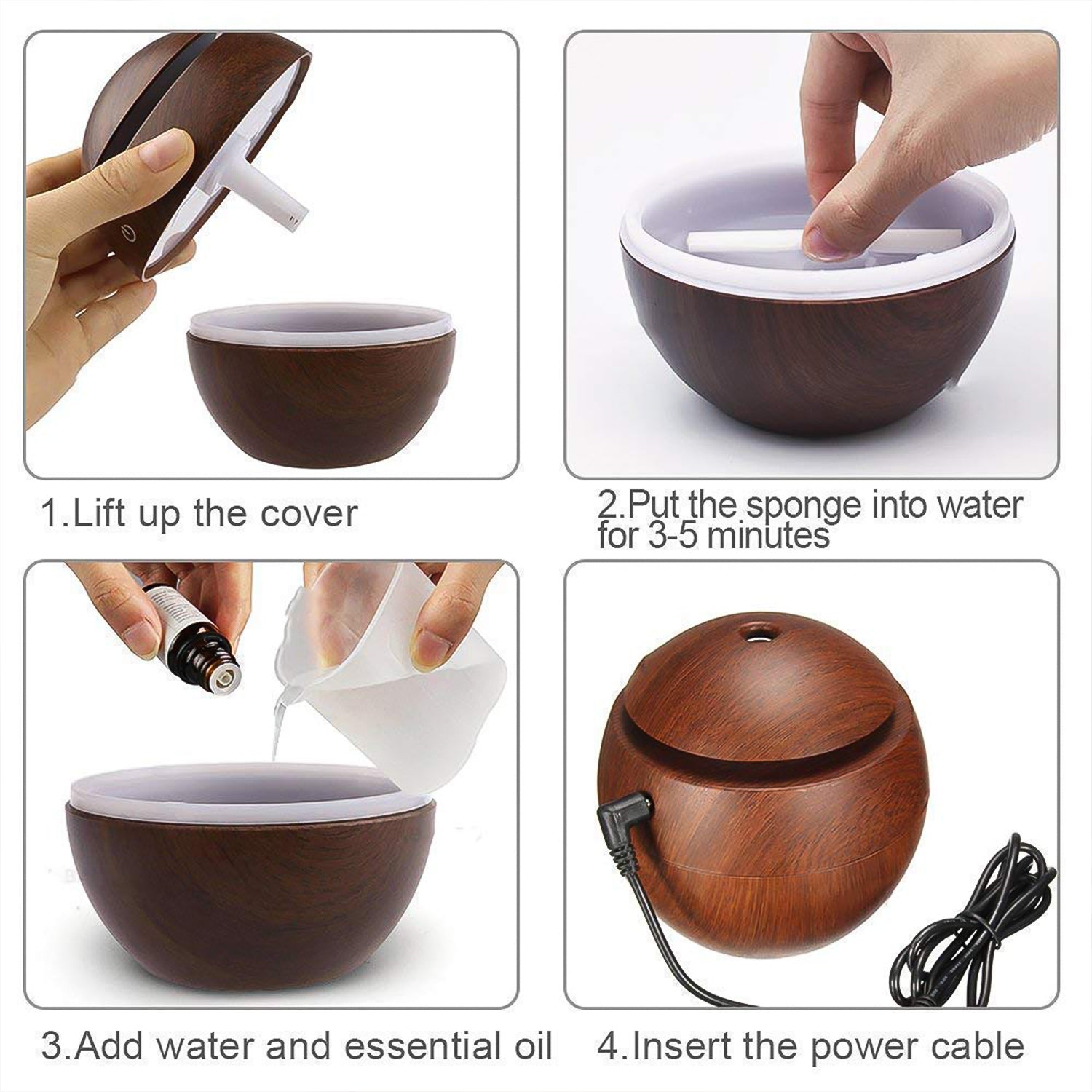 1.Lift up the cover

2.Put the sponge into water for 3-5 minutes

3.Add water and essential oil

4.Insert the power cable