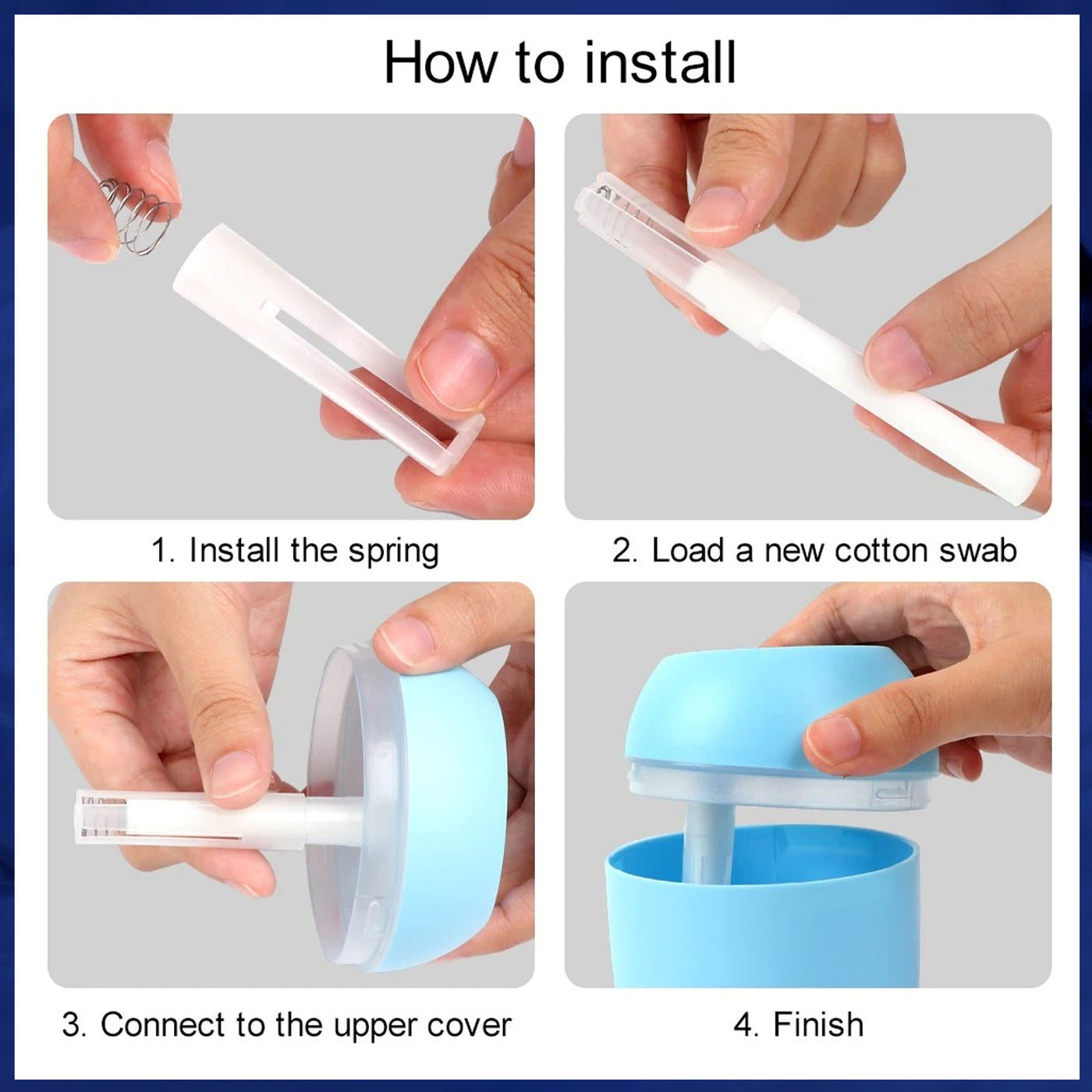 How to install

1. Install the spring

2. Load a new cotton swab

3. Connect to the upper cover

4. Finish